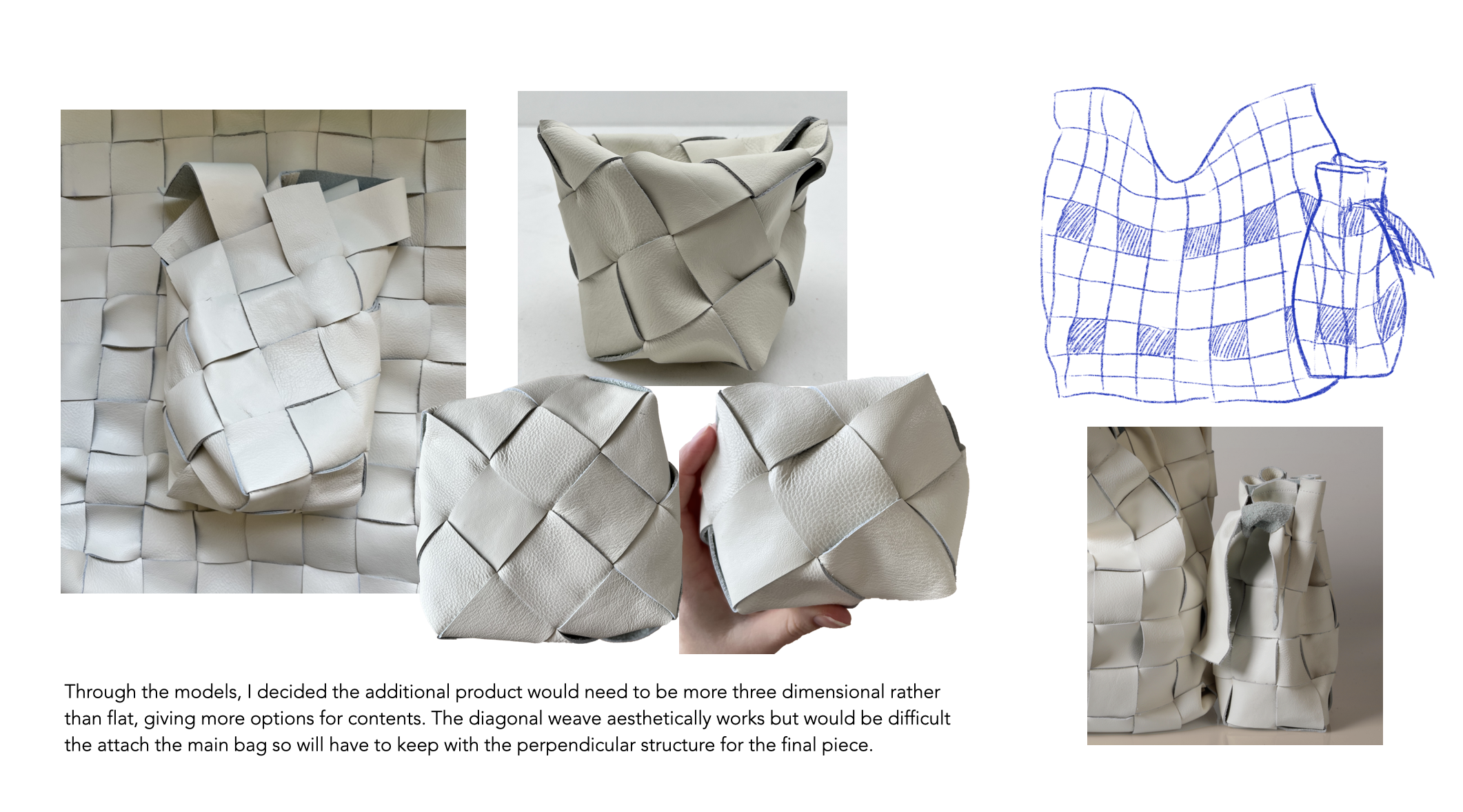 Through the models, I decided the additional product would need to be more three dimensional rather than flat, giving more options for contents. The diagonal weave aesthetically works but would be difficult the attach the main bag so will have to keep with the perpendicular structure for the final piece.